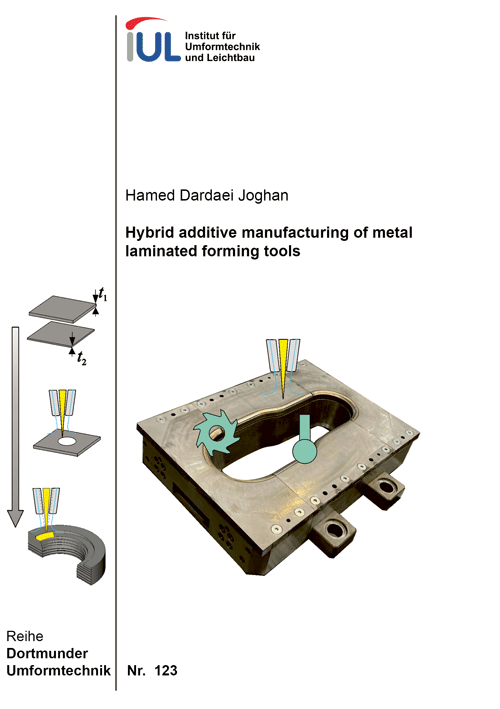 IUL Institut für Umformtechnik und Leichtbau

Hamed Dardaei Joghan

Hybrid additive manufacturing of metal laminated forming tools

$t_1$

$t_2$

Reihe
Dortmunder
Umformtechnik

Nr. 123